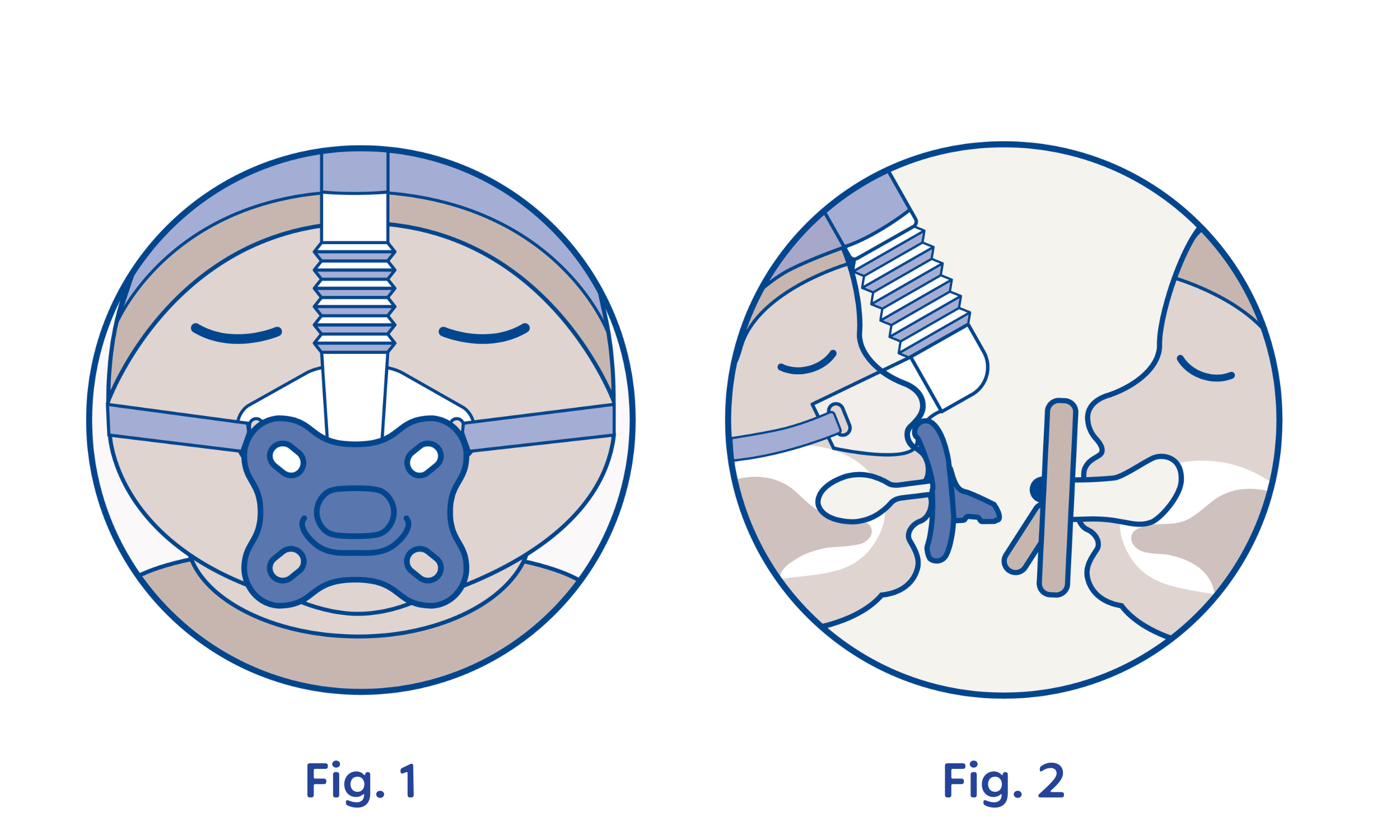 Fig. 1

Fig. 2