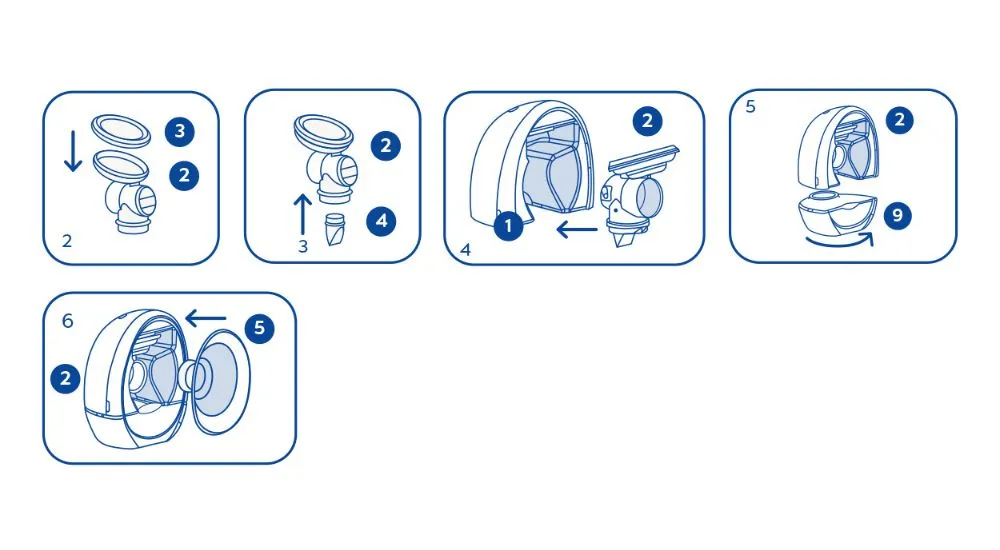 3
2
2

2
4
3

2
1
4

5
2
9

6
5
2