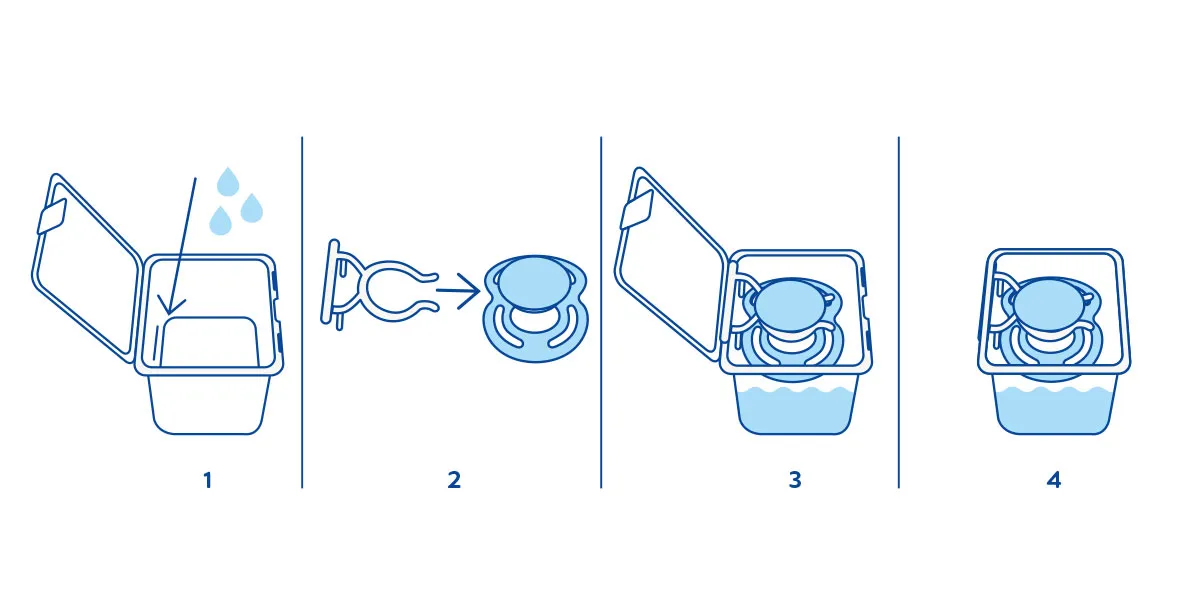 1

2

3

4