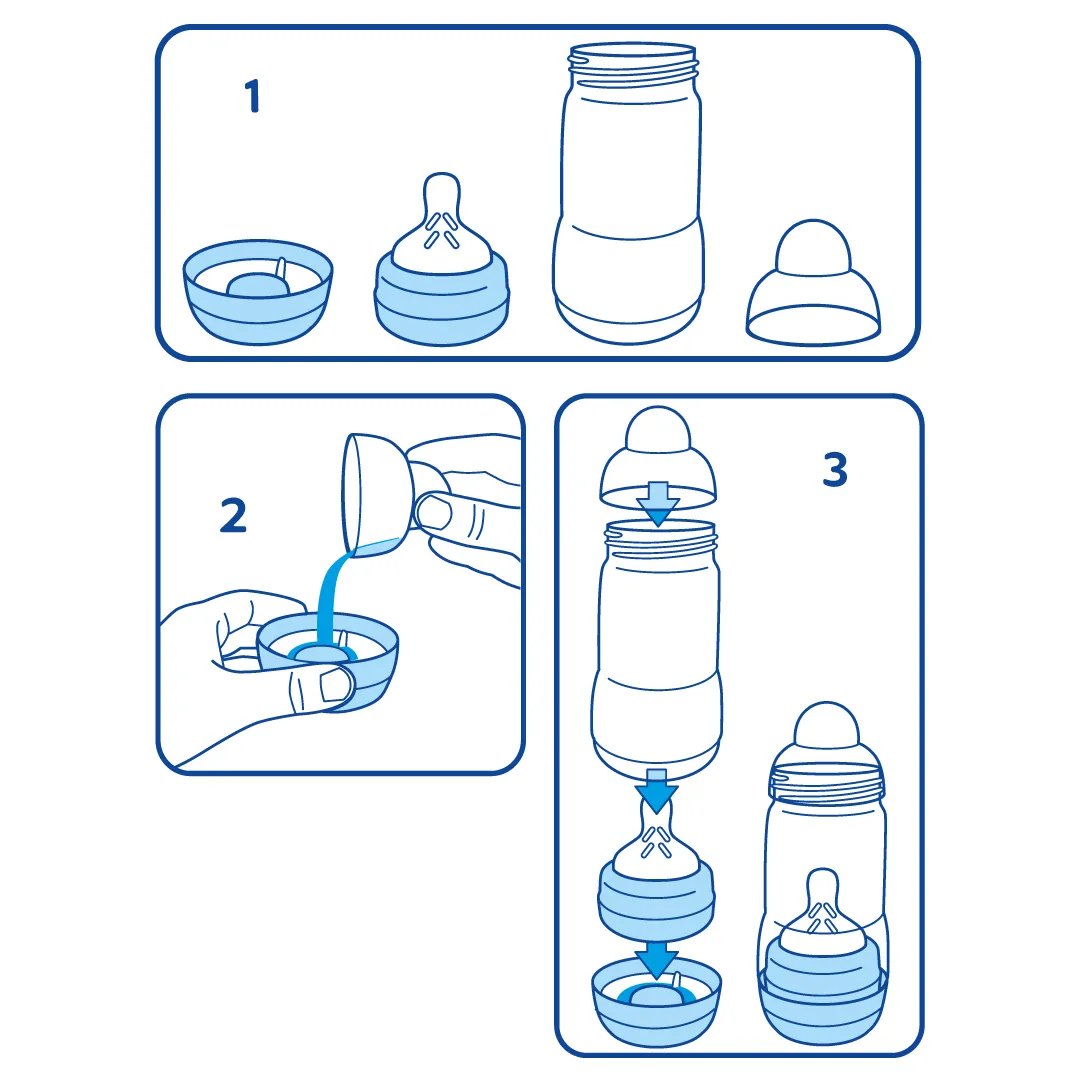 1

2

3