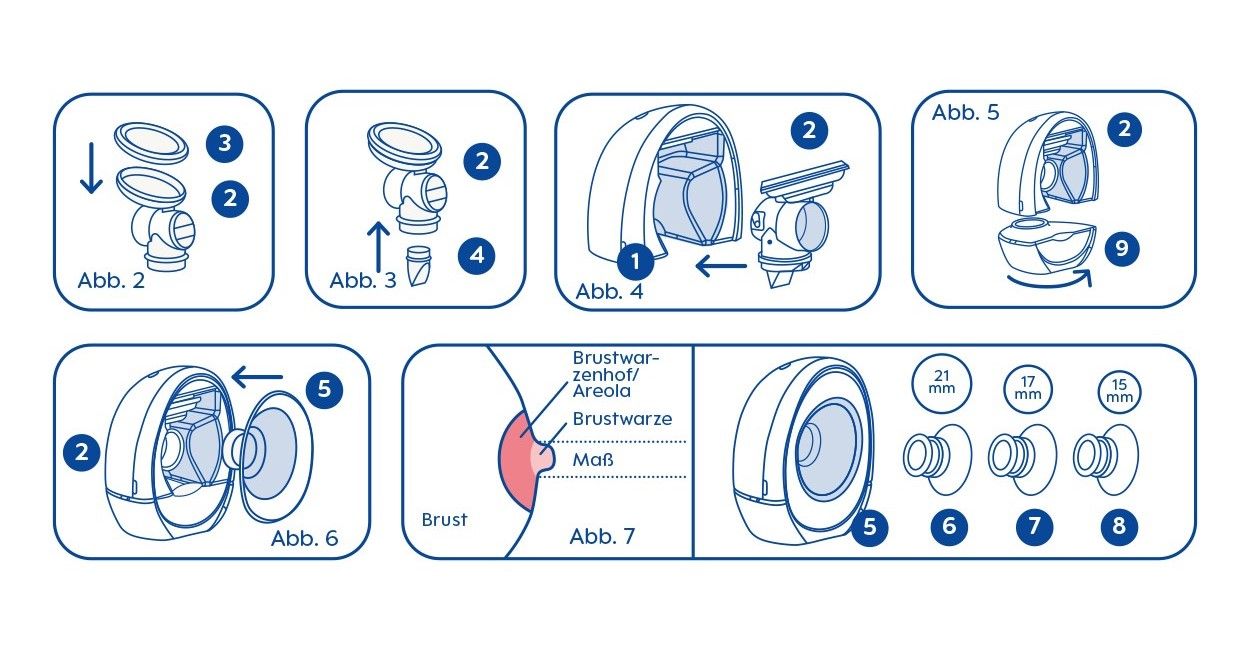 3
2
Abb. 2

2
4
Abb. 3

2
1
Abb. 4

Abb. 5
2
9

5
2
Abb. 6

Brustwarzenhof/ Areola
Brustwarze
Maß
Brust
Abb. 7

21 mm
17 mm
15 mm
5
6
7
8