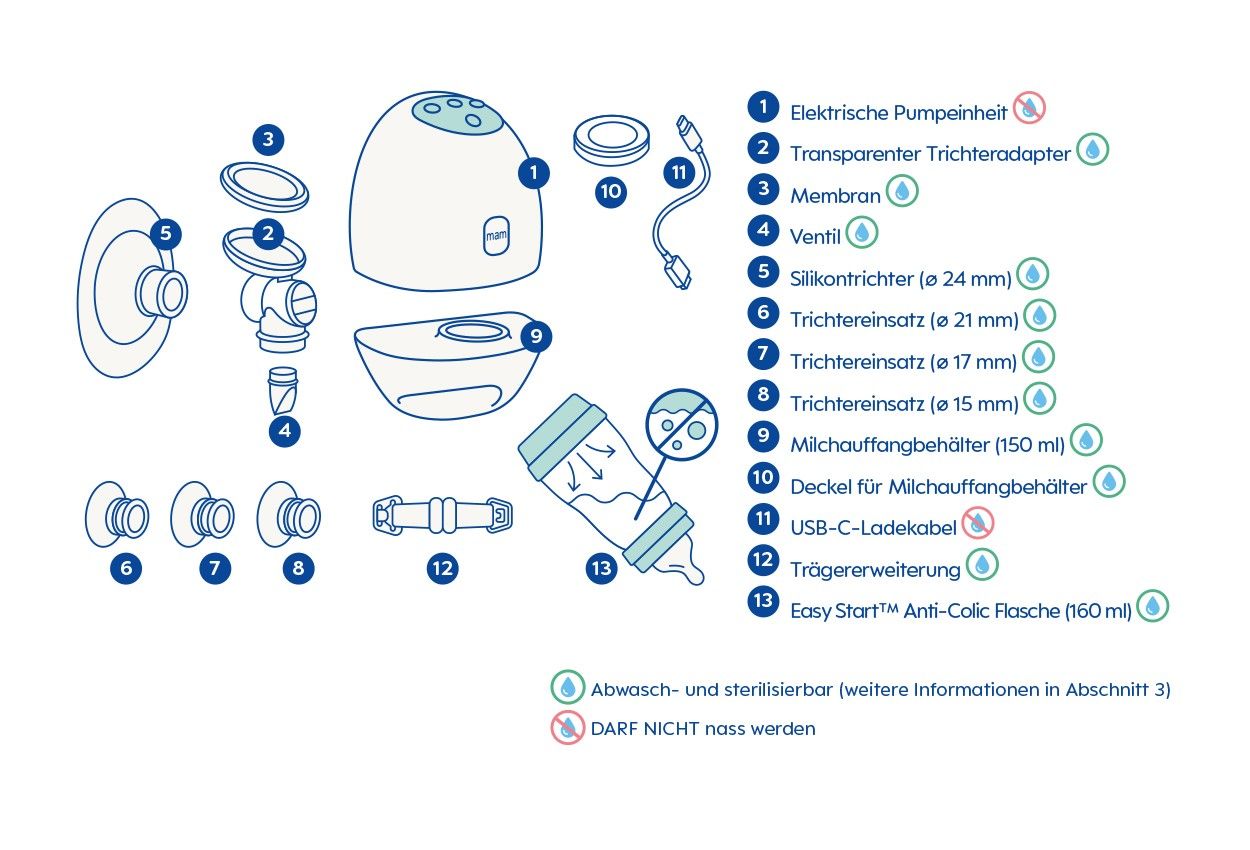 3
1
10
11
5
2
mam
9
4
6
7
8
12
13

1 Elektrische Pumpeinheit
2 Transparenter Trichteradapter
3 Membran
4 Ventil
5 Silikontrichter (ø 24 mm)
6 Trichtereinsatz (ø 21 mm)
7 Trichtereinsatz (ø 17 mm)
8 Trichtereinsatz (ø 15 mm)
9 Milchauffangbehälter (150 ml)
10 Deckel für Milchauffangbehälter
11 USB-C-Ladekabel
12 Trägererweiterung
13 Easy Start™ Anti-Colic Flasche (160 ml)

Abwasch- und sterilisierbar (weitere Informationen in Abschnitt 3)
DARF NICHT nass werden