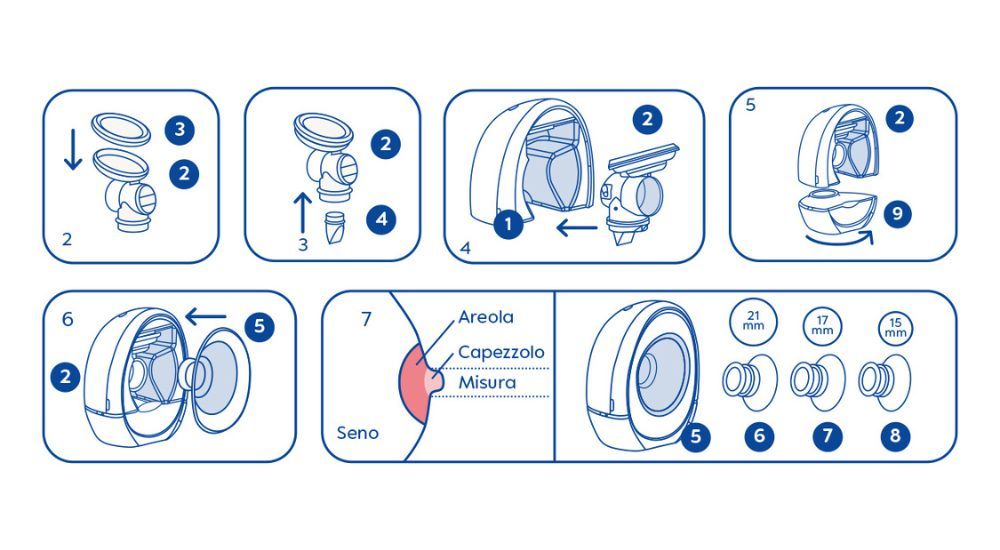 3
2
2

2
4
3

2
1
4

5
2
9

6
5
2

7
Areola
Capezzolo
Misura
Seno

21 mm
17 mm
15 mm
5
6
7
8